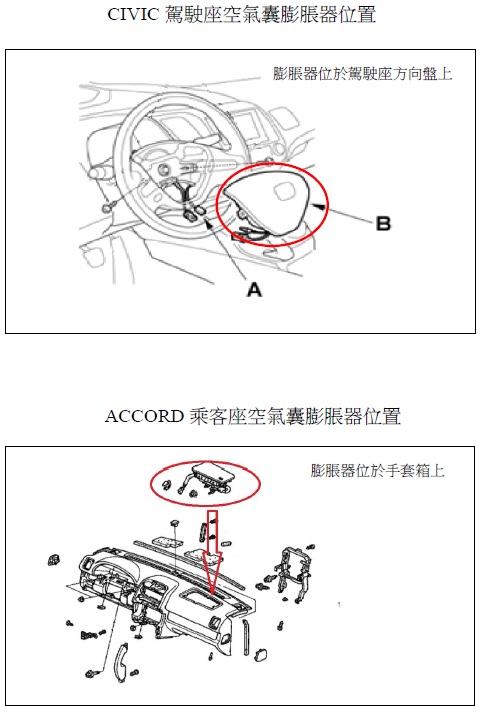 CIVIC 駕駛座空氣囊膨脹器位置

膨脹器位於駕駛座方向盤上

B

A

ACCORD 乘客座空氣囊膨脹器位置

膨脹器位於手套箱上