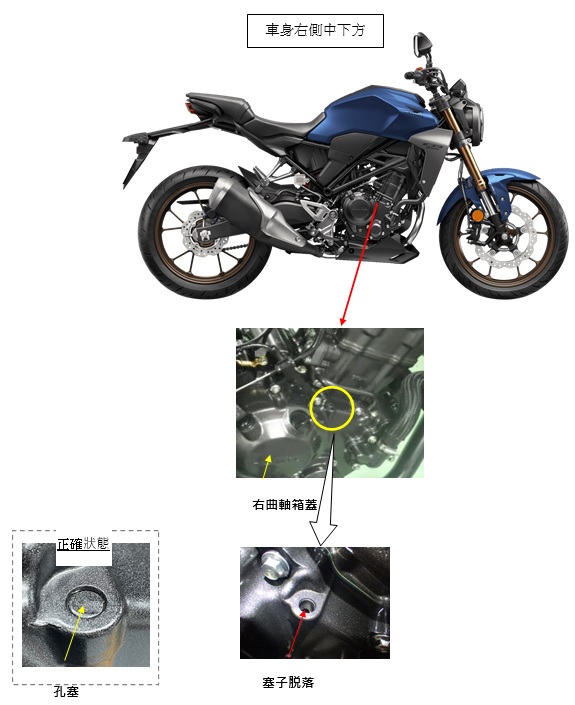 車身右側中下方

右曲軸箱蓋

正確狀態

孔塞

塞子脫落