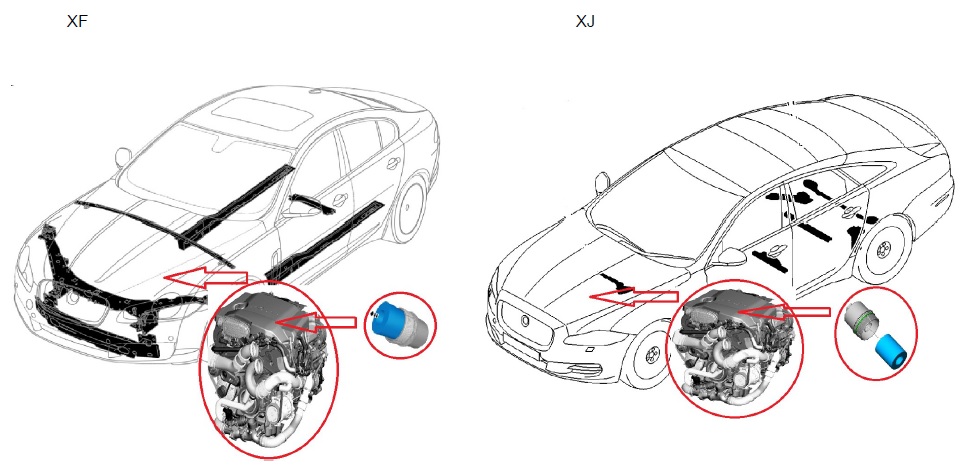 XF

XJ