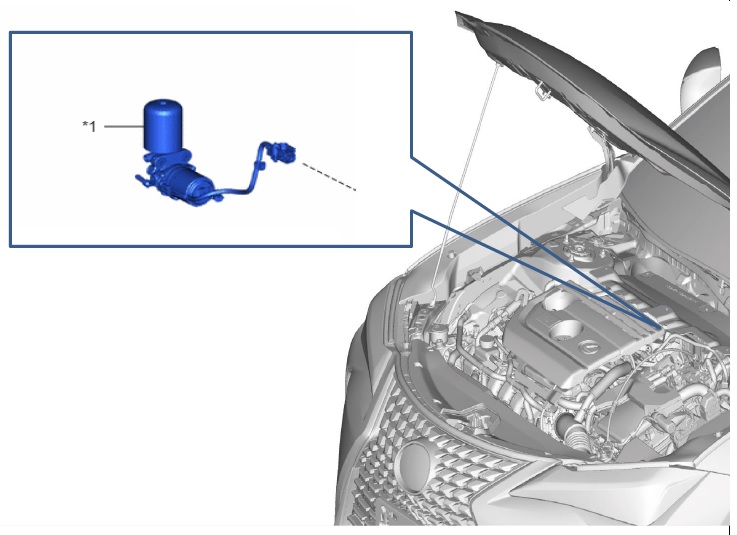 *1