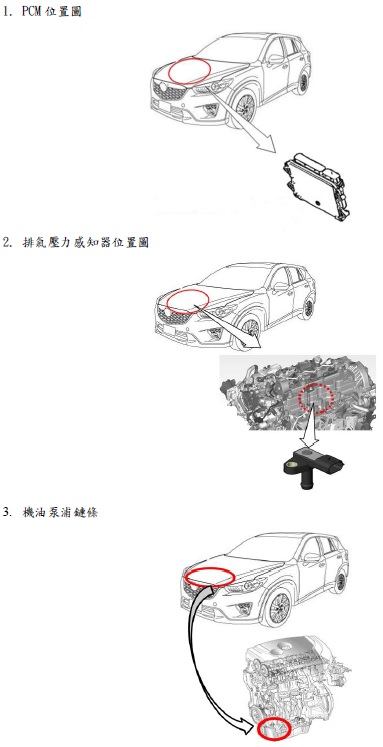 1. PCM 位置圖

2. 排氣壓力感知器位置圖

3. 機油泵浦鏈條