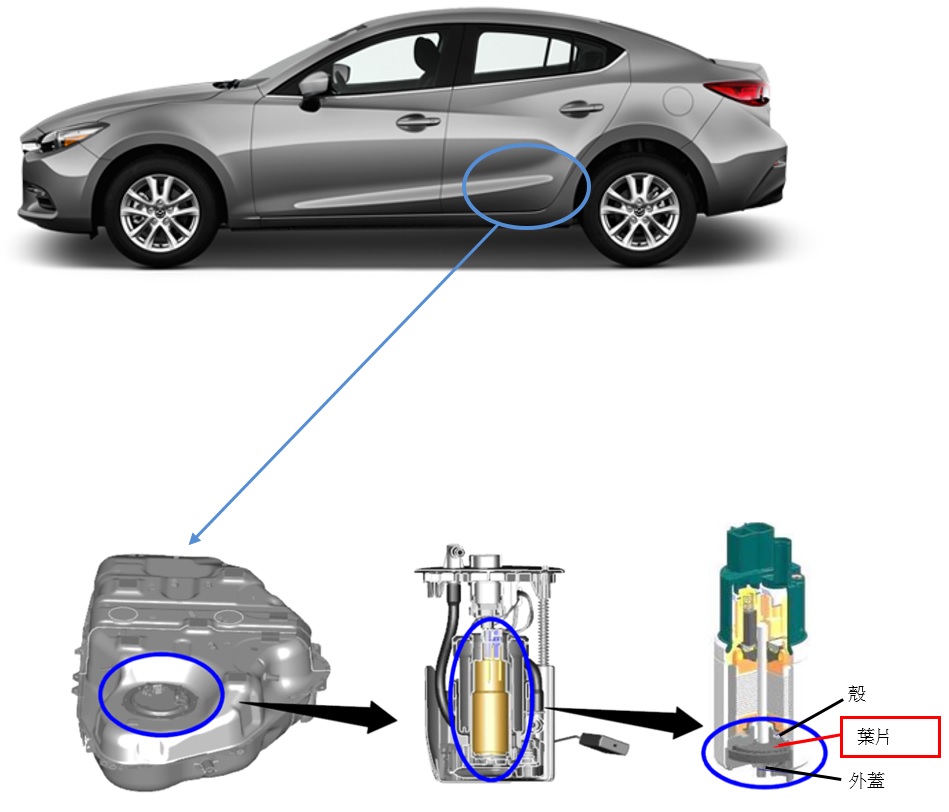 殼
葉片
外蓋