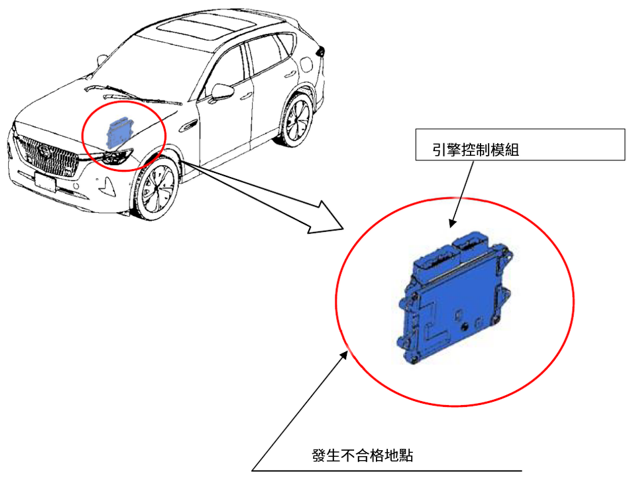 引擎控制模組

發生不合格地點