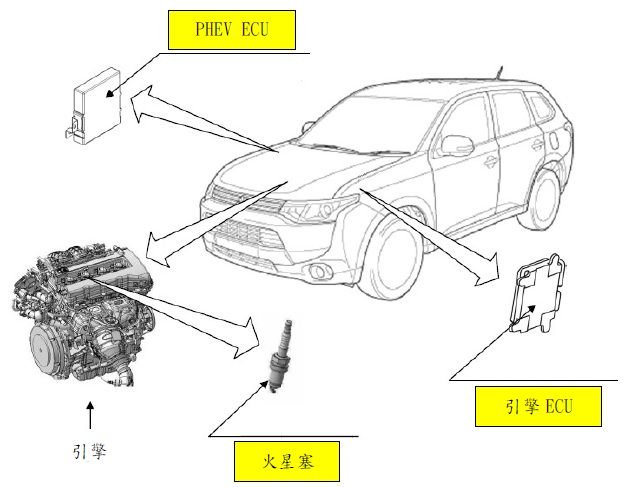 PHEV ECU

引擎

火星塞

引擎 ECU