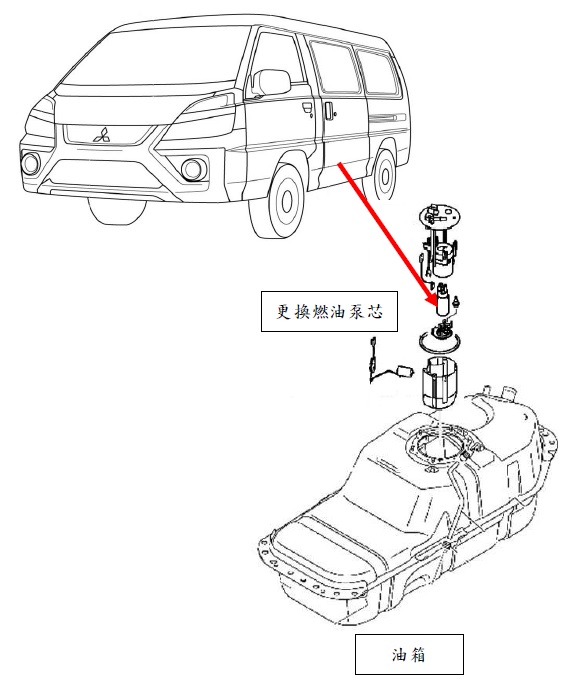 更換燃油泵芯

油箱