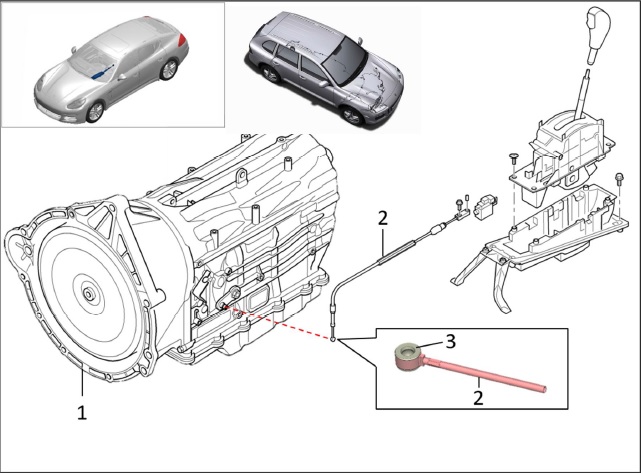 2
3
2
1