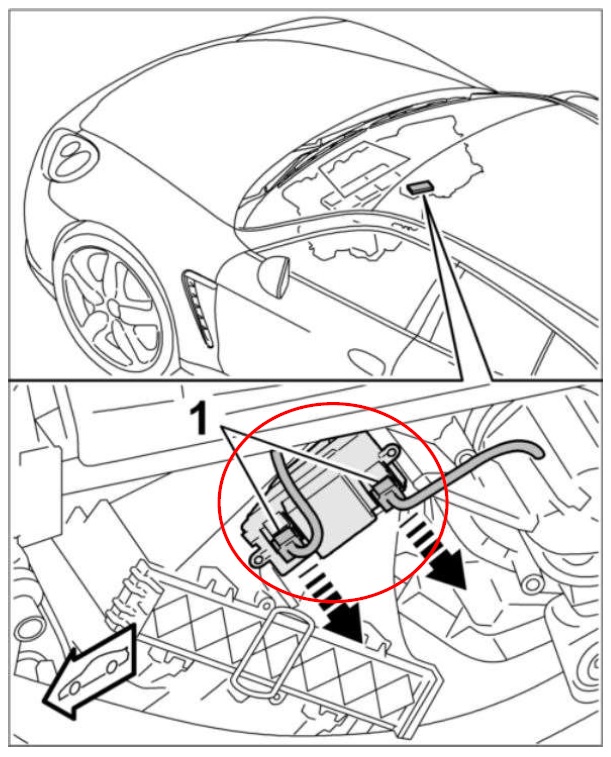 1