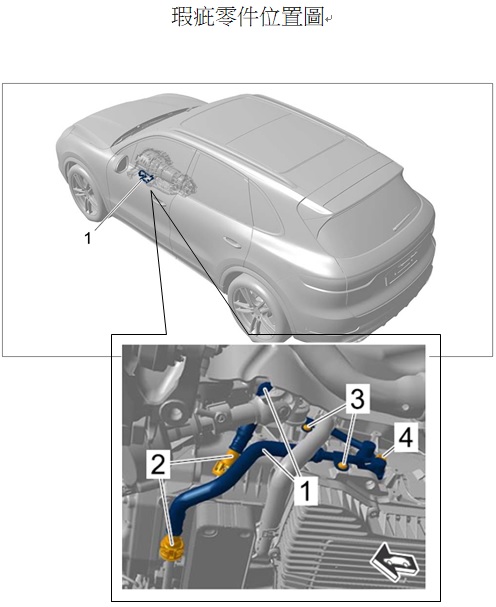 瑕疵零件位置圖

1

3

4

2

1