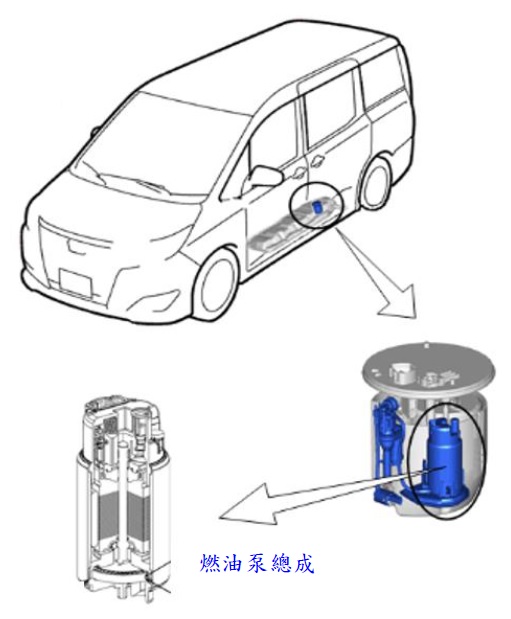 燃油泵總成