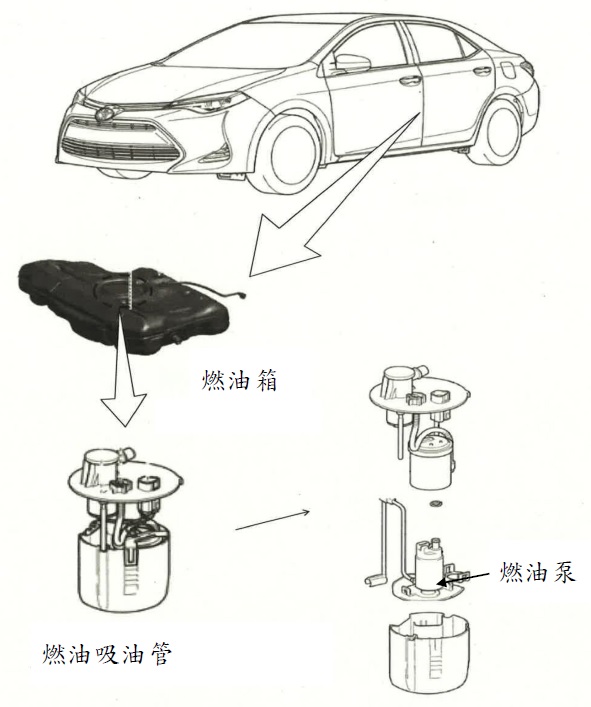 燃油箱

燃油泵

燃油吸油管