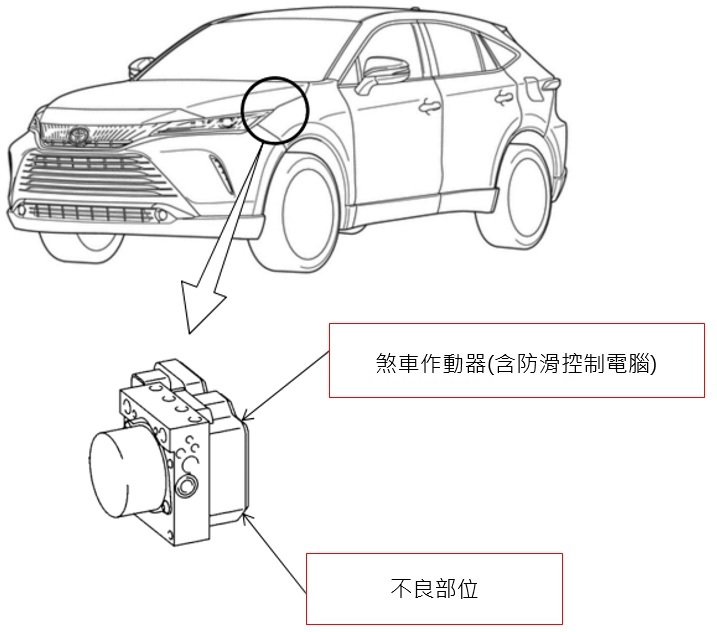 煞車作動器(含防滑控制電腦)

不良部位