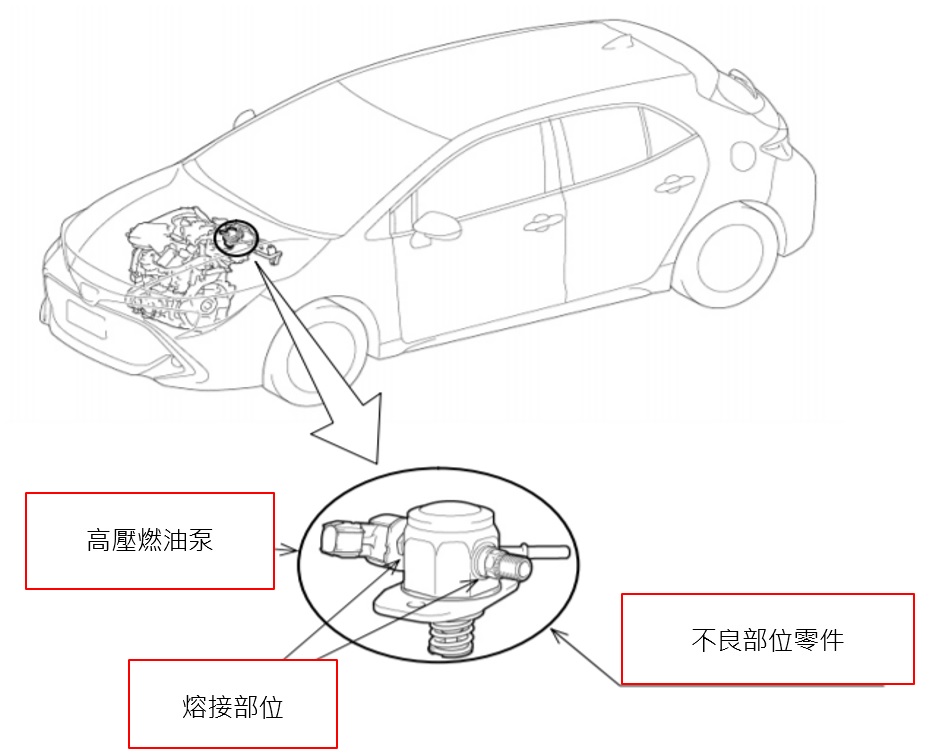 高壓燃油泵

熔接部位

不良部位零件