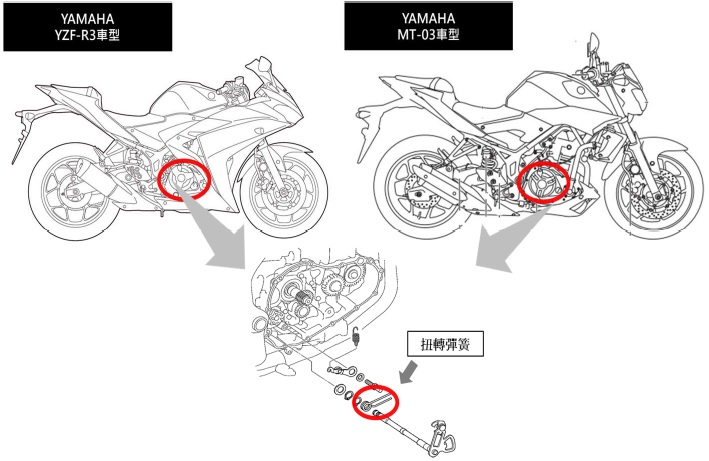 YAMAHA
YZF-R3車型

YAMAHA
MT-03車型

扭轉彈簧