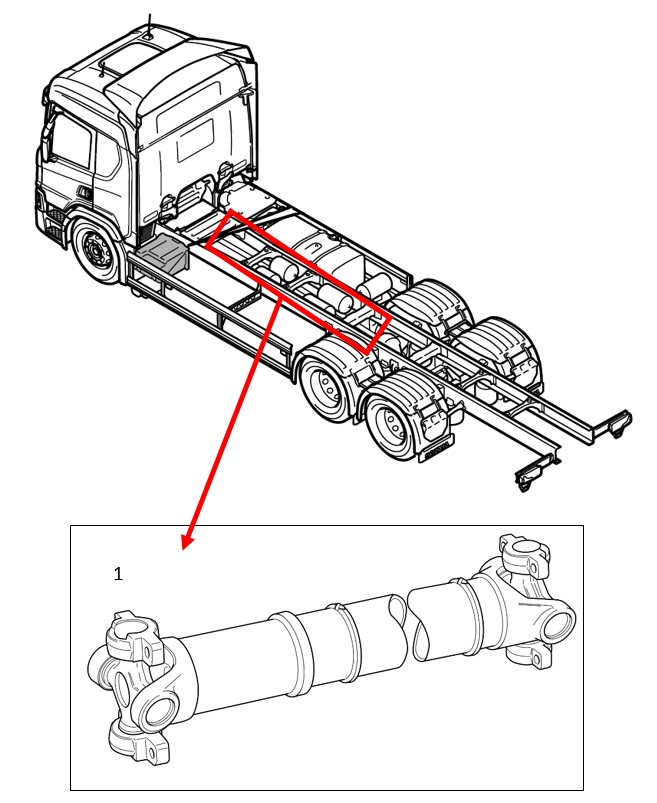 1