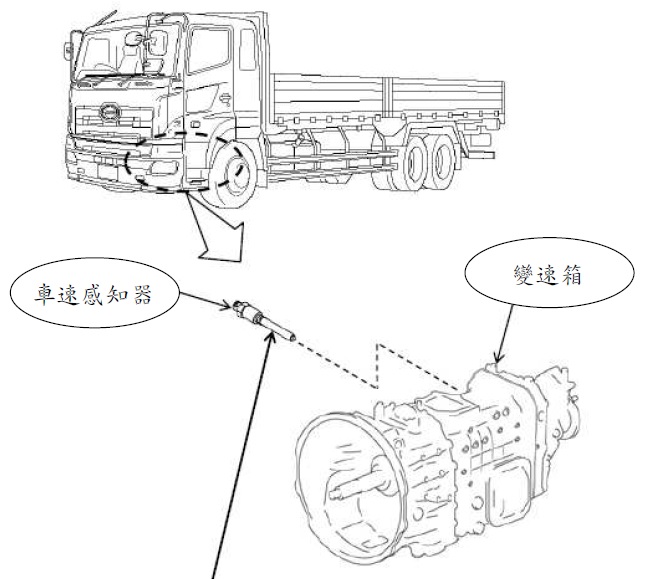 車速感知器

變速箱