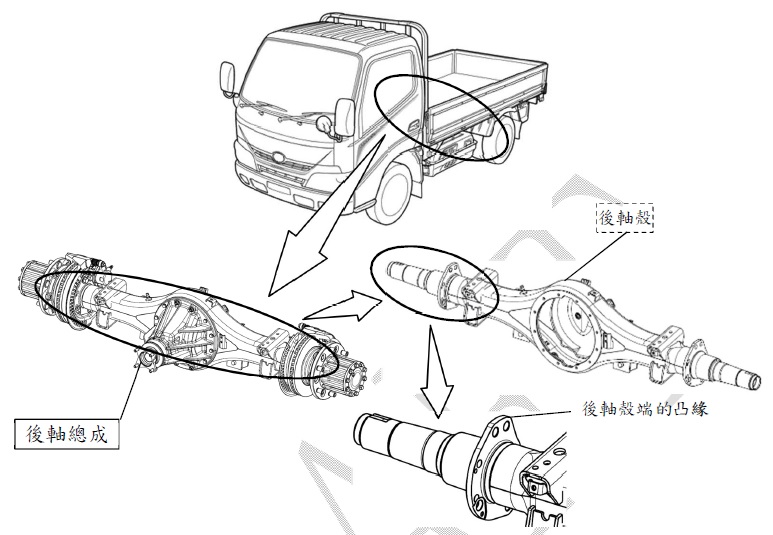 後軸殼

後軸總成

後軸殼端的凸緣