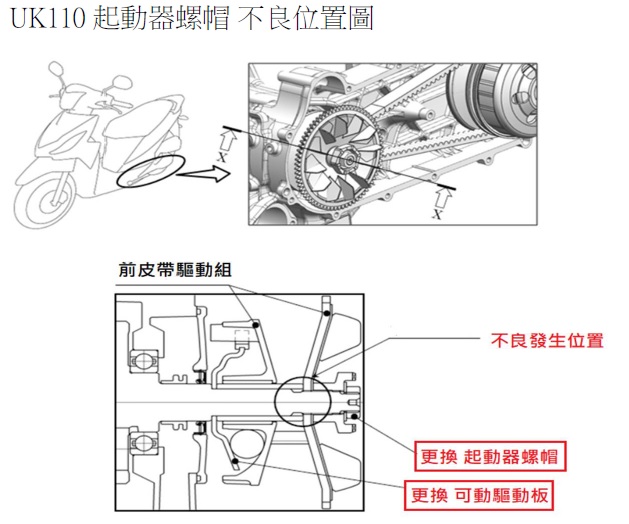 UK110 起動器螺帽 不良位置圖

X

X

前皮帶驅動組

不良發生位置

更換 起動器螺帽

更換 可動驅動板