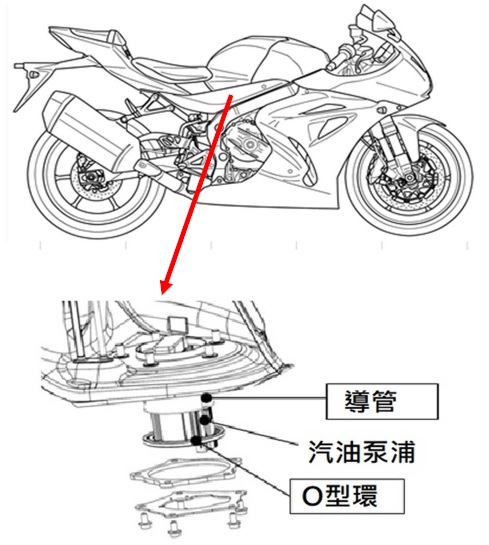 導管
汽油泵浦
O型環