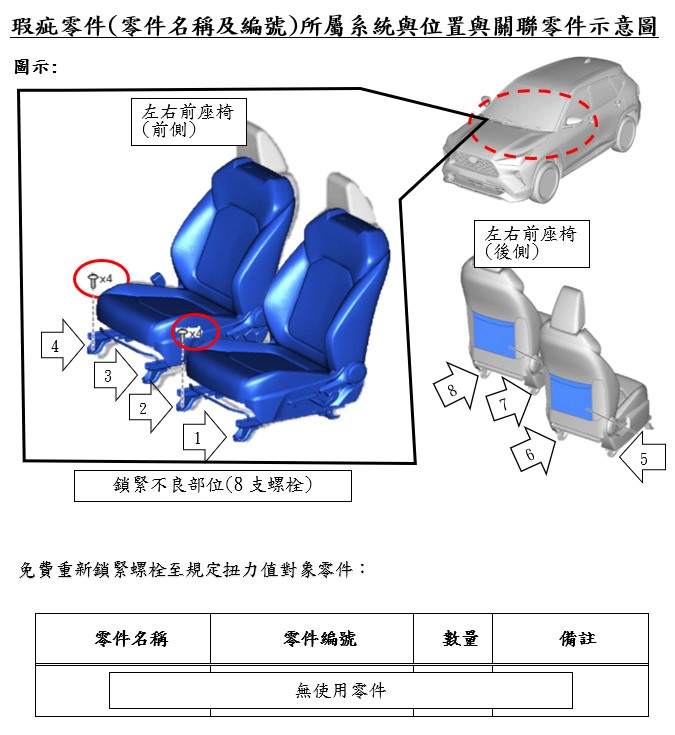 瑕疵零件(零件名稱及編號)所屬系統與位置與關聯零件示意圖

圖示:

左右前座椅
(前側)

x4

x4

4

3

2

1

鎖緊不良部位(8 支螺栓)

左右前座椅
(後側)

8

7

6

5

免費重新鎖緊螺栓至規定扭力值對象零件:

| 零件名稱 | 零件編號 | 數量 | 備註 |
|---|---|---|---|
| 無使用零件 | | | |