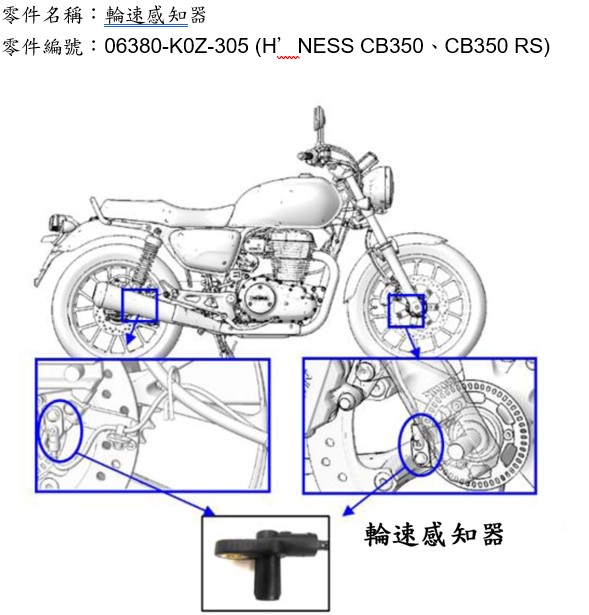 零件名稱：輪速感知器
零件編號：06380-K0Z-305 (H'  NESS CB350、CB350 RS)

輪速感知器