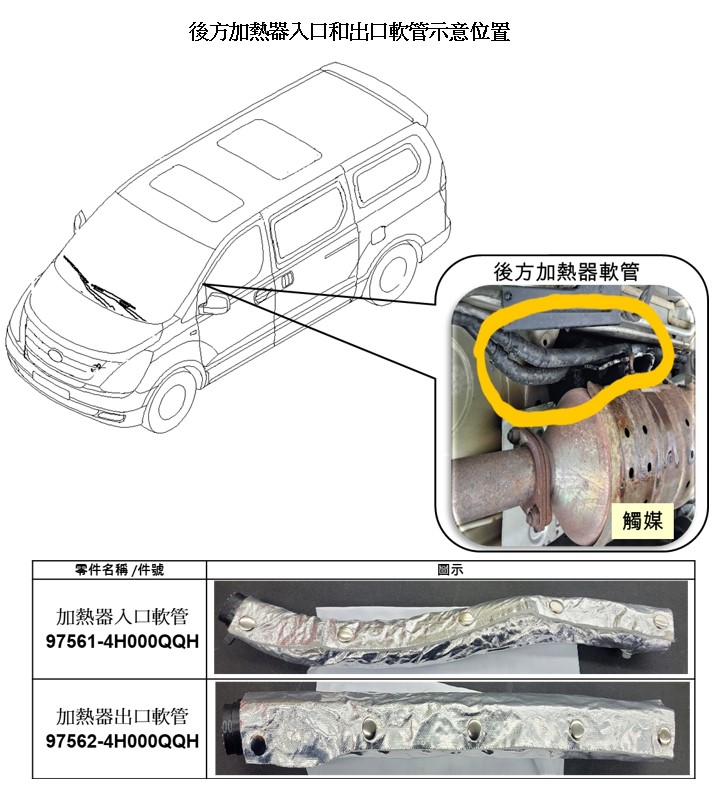 後方加熱器入口和出口軟管示意位置

後方加熱器軟管

觸媒

| 零件名稱 /件號 | 圖示 |
|---|---|
| 加熱器入口軟管 97561-4H000QQH | |
| 加熱器出口軟管 97562-4H000QQH | |