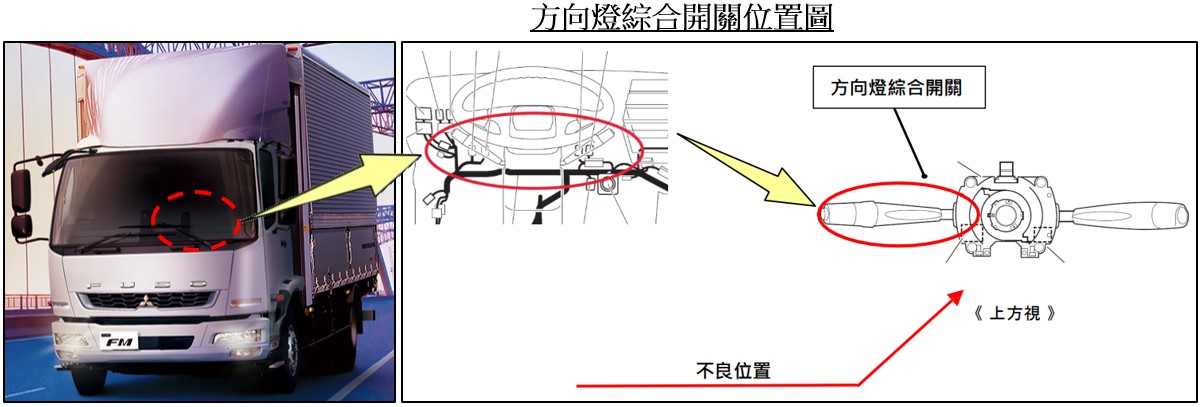 方向燈綜合開關位置圖

FUSO

FM

方向燈綜合開關

《 上方視 》

不良位置