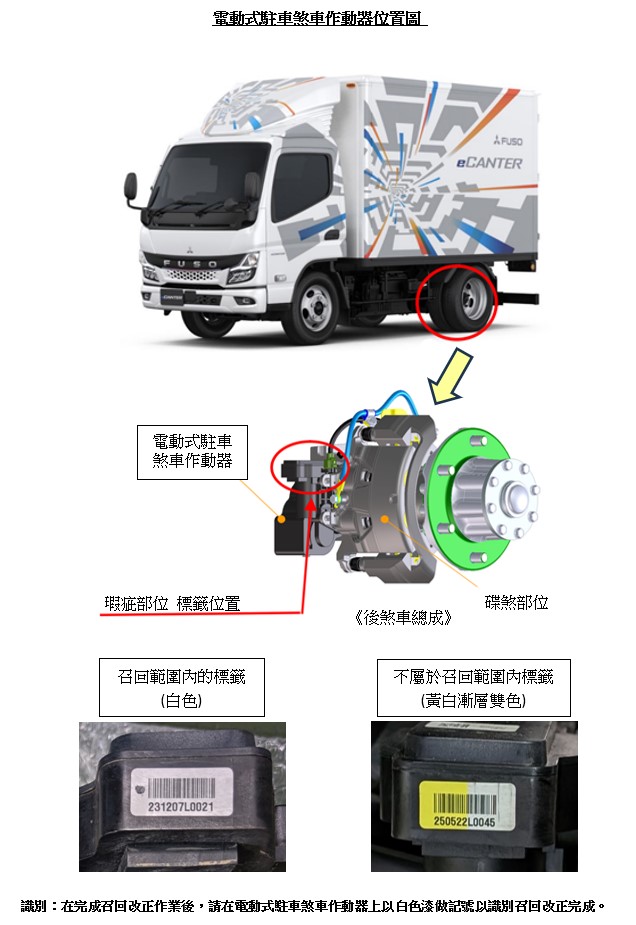 電動式駐車煞車作動器位置圖

FUSO
eCANTER
FUSO
CANTER

電動式駐車煞車作動器

瑕疵部位 標籤位置

碟煞部位

《後煞車總成》

召回範圍內的標籤
(白色)

不屬於召回範圍內標籤
(黃白漸層雙色)

231207L0021

250522L0045

識別：在完成召回改正作業後，請在電動式駐車煞車作動器上以白色漆做記號以識別召回改正完成。